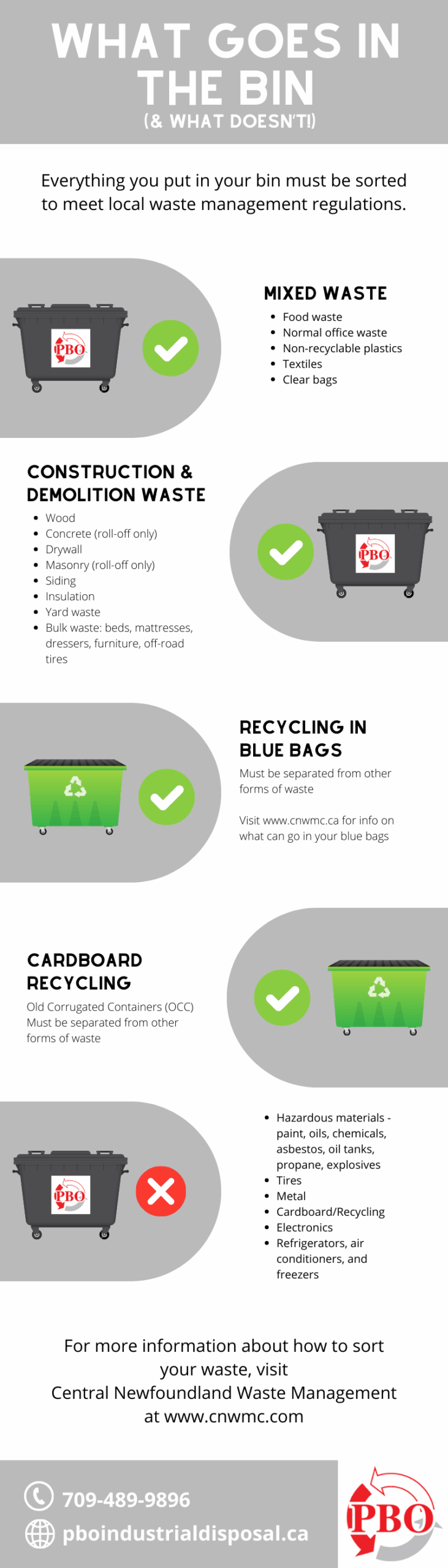 WHAT GOES IN THE BIN
(& WHAT DOESN'T!)

Everything you put in your bin must be sorted to meet local waste management regulations.

PBO

MIXED WASTE
- Food waste
- Normal office waste
- Non-recyclable plastics
- Textiles
- Clear bags

CONSTRUCTION & DEMOLITION WASTE
- Wood
- Concrete (roll-off only)
- Drywall
- Masonry (roll-off only)
- Siding
- Insulation
- Yard waste
- Bulk waste: beds, mattresses, dressers, furniture, off-road tires

PBO

RECYCLING IN BLUE BAGS
Must be separated from other forms of waste

Visit www.cnwmc.ca for info on what can go in your blue bags

CARDBOARD RECYCLING
Old Corrugated Containers (OCC) Must be separated from other forms of waste

PBO

- Hazardous materials - paint, oils, chemicals, asbestos, oil tanks, propane, explosives
- Tires
- Metal
- Cardboard/Recycling
- Electronics
- Refrigerators, air conditioners, and freezers

For more information about how to sort your waste, visit Central Newfoundland Waste Management at www.cnwmc.com

709-489-9896
pboindustrialdisposal.ca

PBO